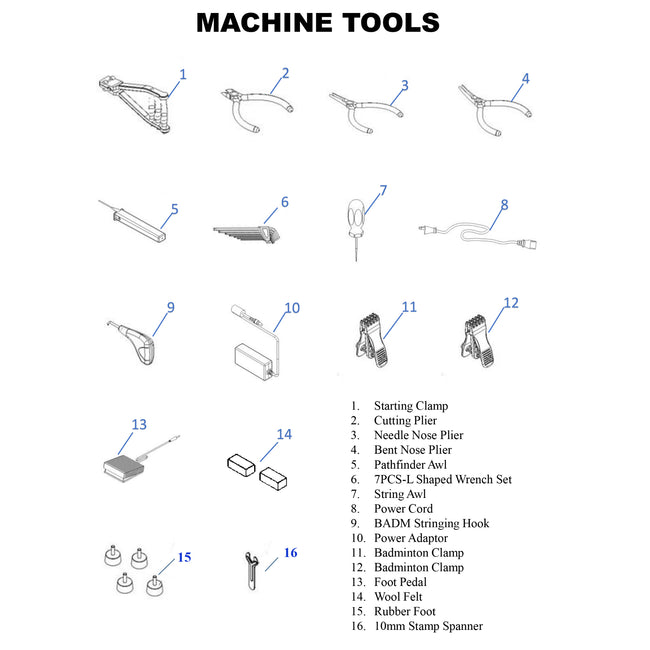 MACHINE TOOLS

1

2

3

4

5

6

7

8

9

10

11

12

13

14

15

16

1. Starting Clamp
2. Cutting Plier
3. Needle Nose Plier
4. Bent Nose Plier
5. Pathfinder Awl
6. 7PCS-L Shaped Wrench Set
7. String Awl
8. Power Cord
9. BADM Stringing Hook
10. Power Adaptor
11. Badminton Clamp
12. Badminton Clamp
13. Foot Pedal
14. Wool Felt
15. Rubber Foot
16. 10mm Stamp Spanner