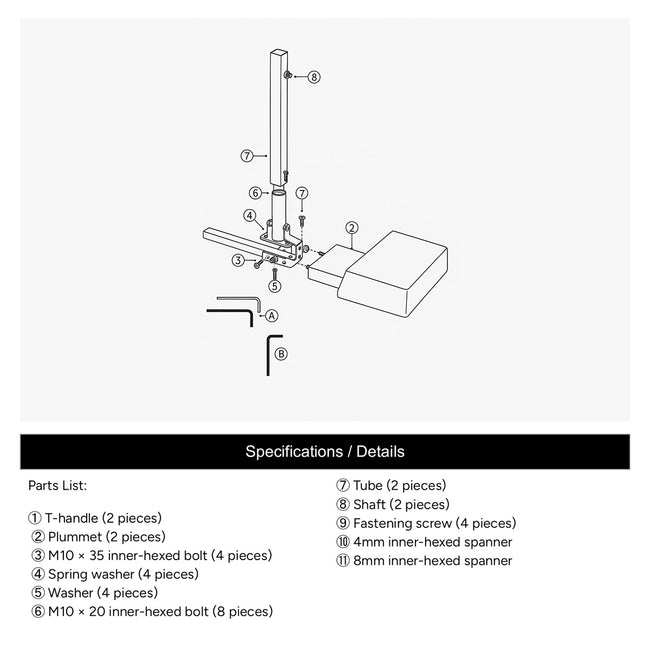 ⑧

⑦

⑥ ⑦

④

②

③

⑤

Ⓐ

Ⓑ

Specifications / Details

Parts List:

① T-handle (2 pieces)
② Plummet (2 pieces)
③ M10 × 35 inner-hexed bolt (4 pieces)
④ Spring washer (4 pieces)
⑤ Washer (4 pieces)
⑥ M10 × 20 inner-hexed bolt (8 pieces)

⑦ Tube (2 pieces)
⑧ Shaft (2 pieces)
⑨ Fastening screw (4 pieces)
⑩ 4mm inner-hexed spanner
⑪ 8mm inner-hexed spanner