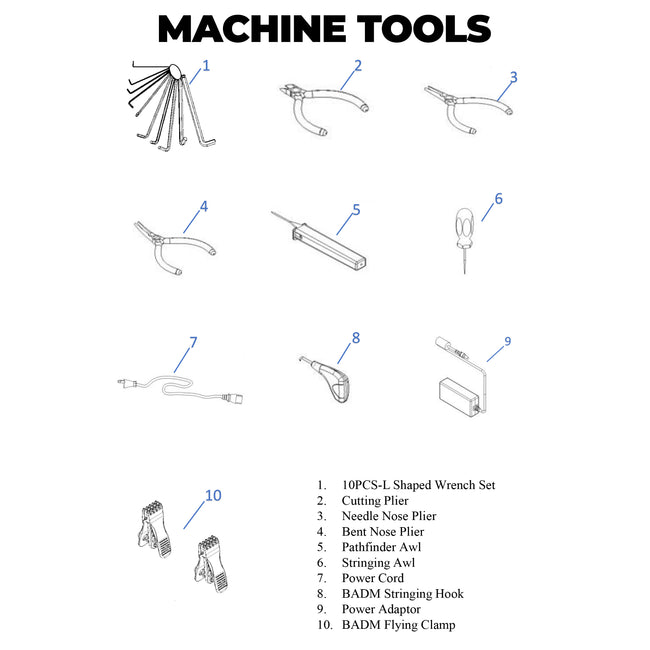 MACHINE TOOLS

1

2

3

4

5

6

7

8

9

10

1. 10PCS-L Shaped Wrench Set
2. Cutting Plier
3. Needle Nose Plier
4. Bent Nose Plier
5. Pathfinder Awl
6. Stringing Awl
7. Power Cord
8. BADM Stringing Hook
9. Power Adaptor
10. BADM Flying Clamp