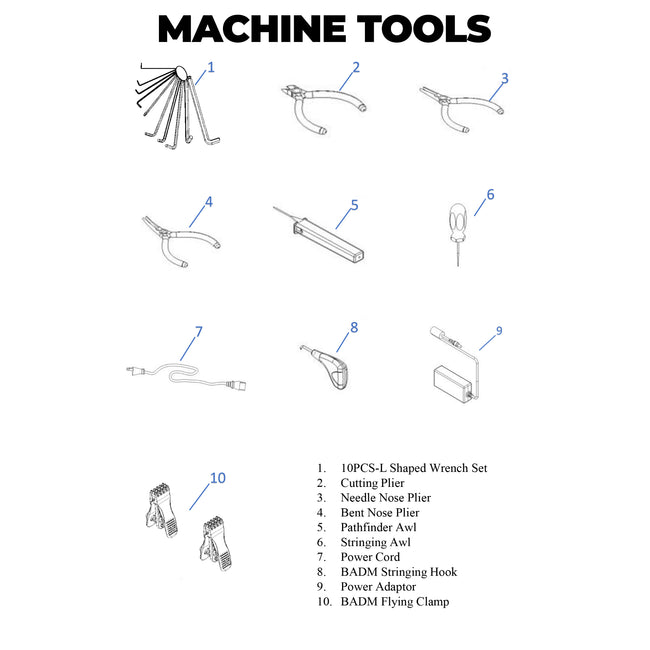 MACHINE TOOLS

1

2

3

4

5

6

7

8

9

10

1. 10PCS-L Shaped Wrench Set
2. Cutting Plier
3. Needle Nose Plier
4. Bent Nose Plier
5. Pathfinder Awl
6. Stringing Awl
7. Power Cord
8. BADM Stringing Hook
9. Power Adaptor
10. BADM Flying Clamp