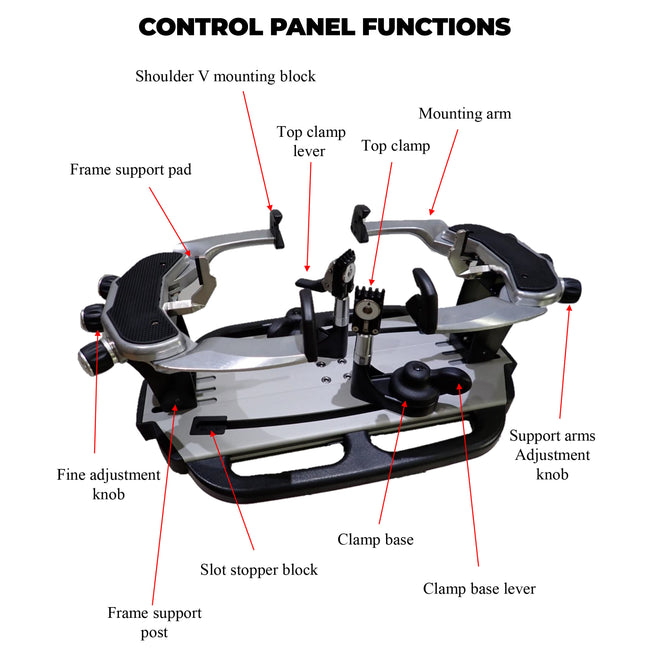 CONTROL PANEL FUNCTIONS

Shoulder V mounting block

Mounting arm

Top clamp lever

Top clamp

Frame support pad

Support arms Adjustment knob

Fine adjustment knob

Clamp base

Slot stopper block

Clamp base lever

Frame support post